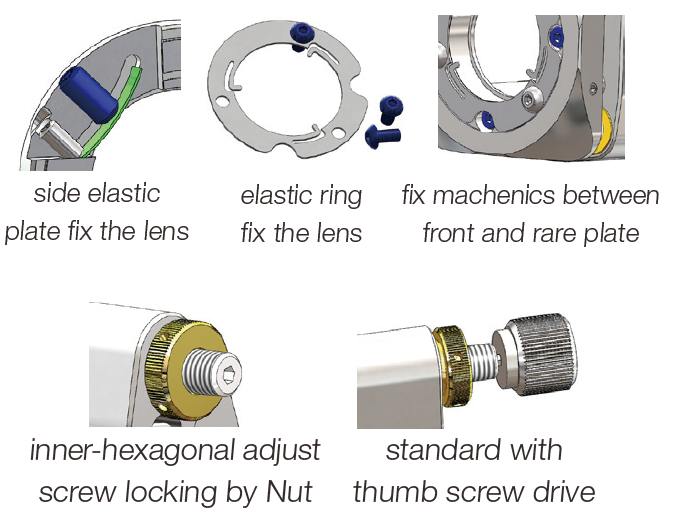 side elastic plate fix the lens

elastic ring fix the lens

fix machenics between front and rare plate

inner-hexagonal adjust screw locking by Nut

standard with thumb screw drive